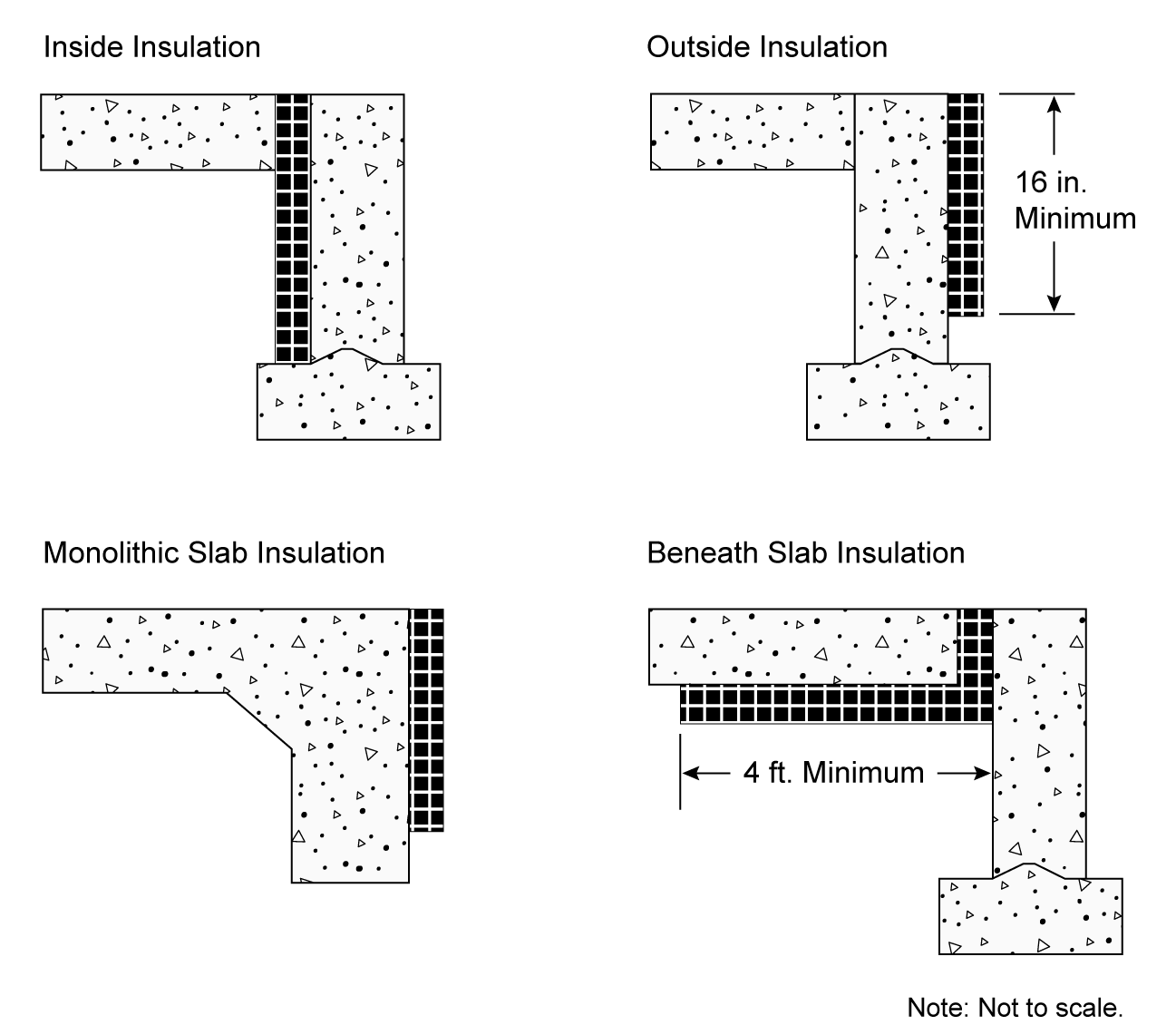 Inside Insulation

Outside Insulation

16 in.
Minimum

Monolithic Slab Insulation

Beneath Slab Insulation

4 ft. Minimum

Note: Not to scale.