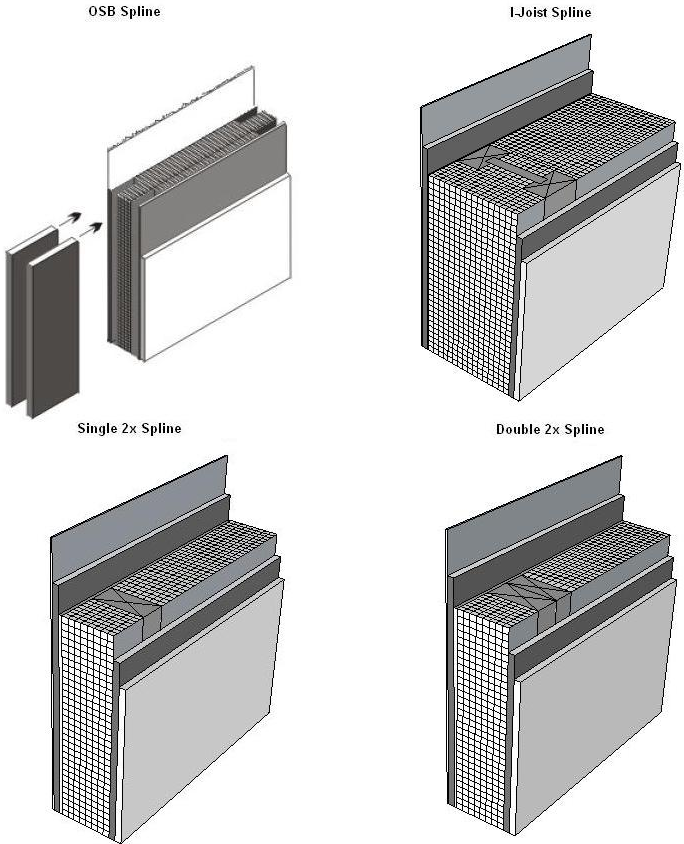 OSB Spline

I-Joist Spline

Single 2x Spline

Double 2x Spline