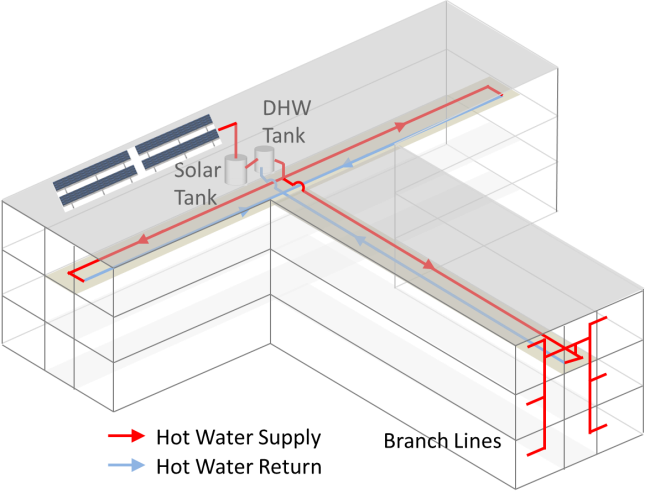 DHW Tank

Solar Tank

Hot Water Supply

Hot Water Return

Branch Lines